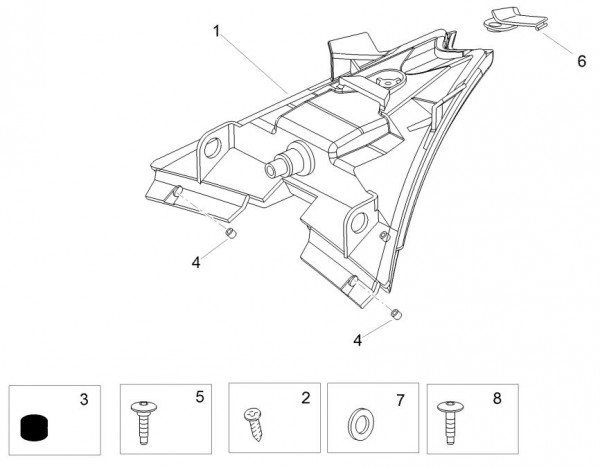 1
6
4
4
3
5
2
7
8