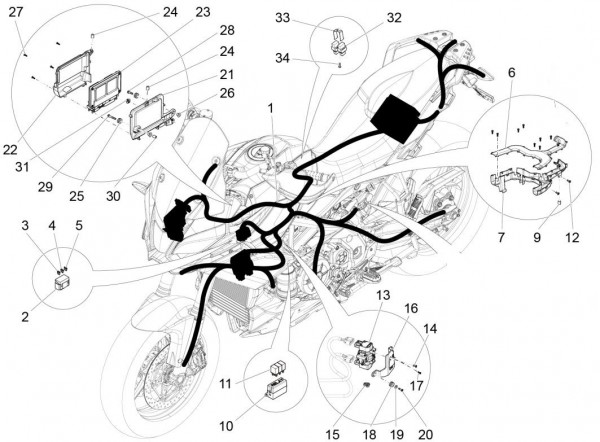 27
24
23
28
24
21
26
22
31
29
25
30
33
32
34
1
6
7
9
12
3
4
5
2
13
16
14
17
11
10
15
18
19
20