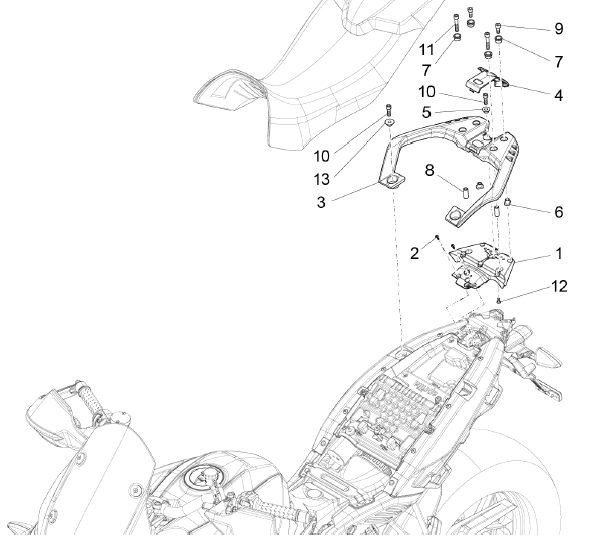 9
11
7
7
4
10
5
10
13
8
3
6
2
1
12