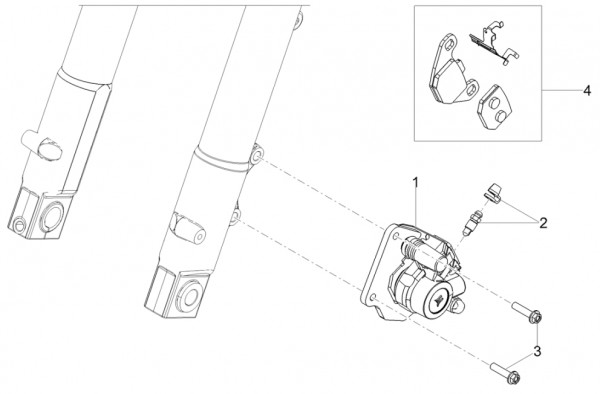 4
1
2
3