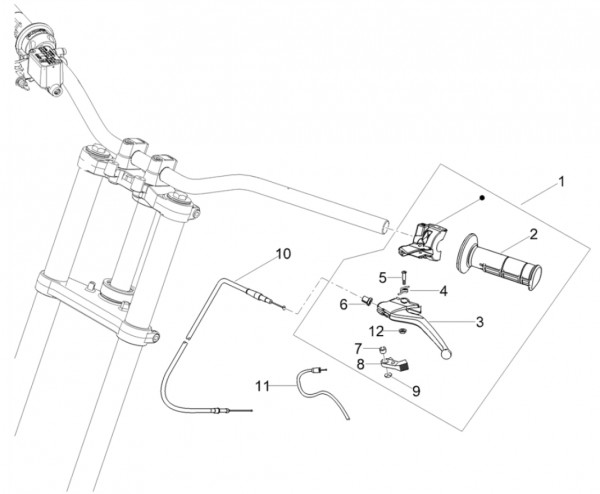 1
2
10
5
4
6
3
12
7
8
9
11