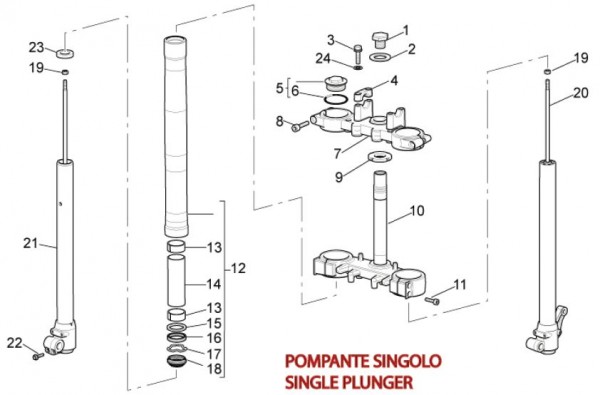 23
19
21
22
13
14
13
15
16
17
18
12
3
24
1
2
5
6
4
8
7
9
10
11
19
20
POMPANTE SINGOLO
SINGLE PLUNGER