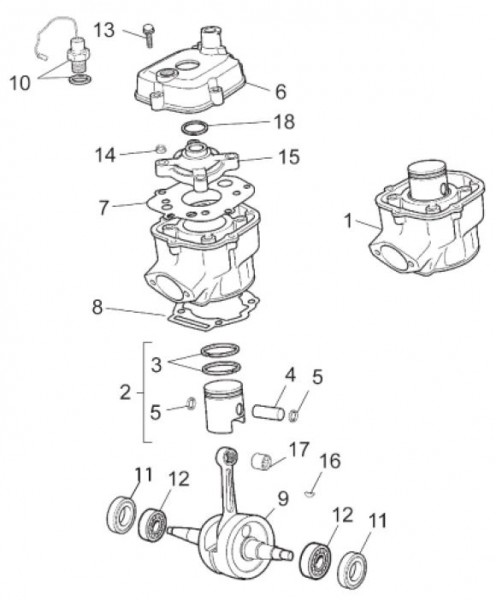 13
10
6
18
14
15
7
1
8
3
2
4
5
5
17
16
11
12
9
12
11