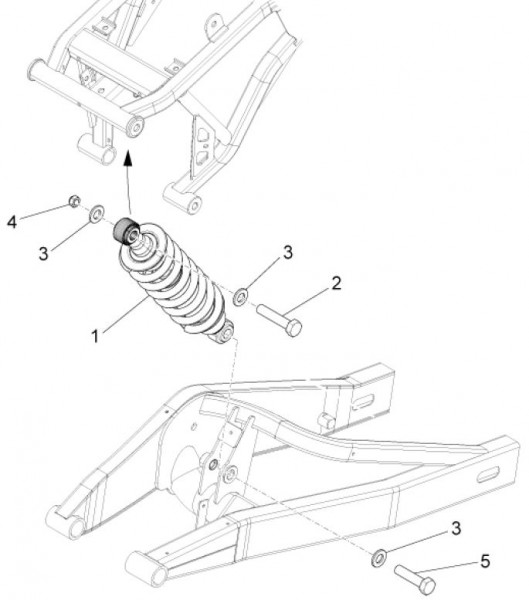 4
3
3
2
1
3
5