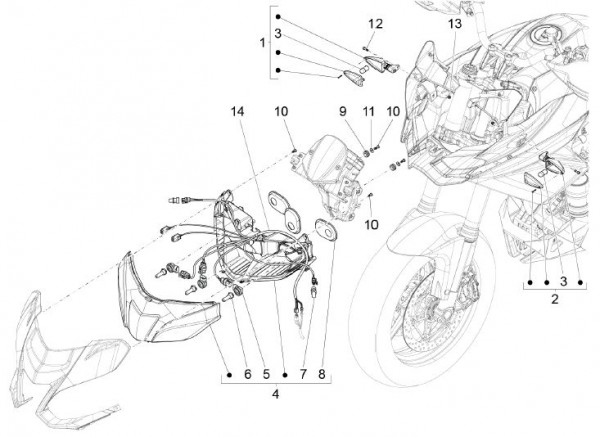 1
3
12
13
14
10
9
11
10
10
3
2
6
5
7
8
4