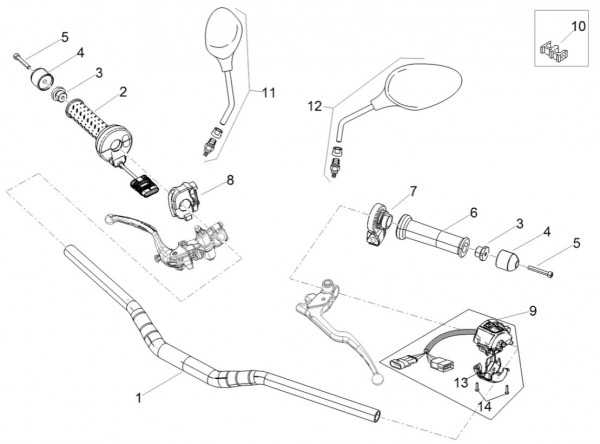 5
4
3
2
11
10
12
8
7
6
3
4
5
9
13
14
1