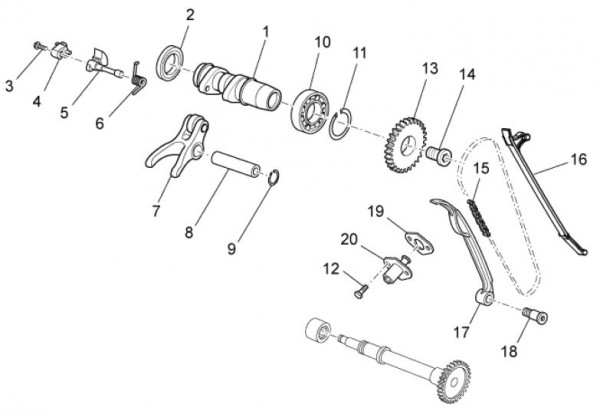 2
1
10
11
13
14
3
4
5
6
16
15
7
8
9
19
20
12
17
18