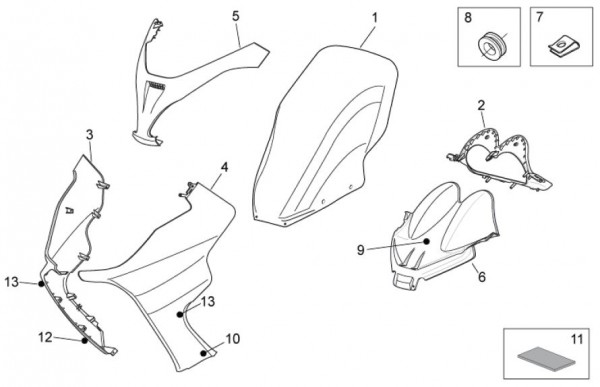 5
1
8
7
2
3
4
9
6
13
13
12
10
11