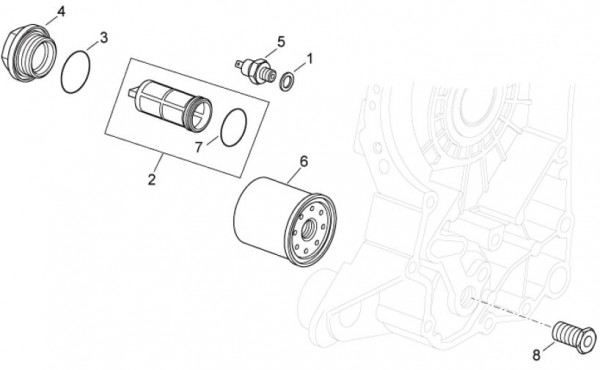 4
3
5
1
7
2
6
8