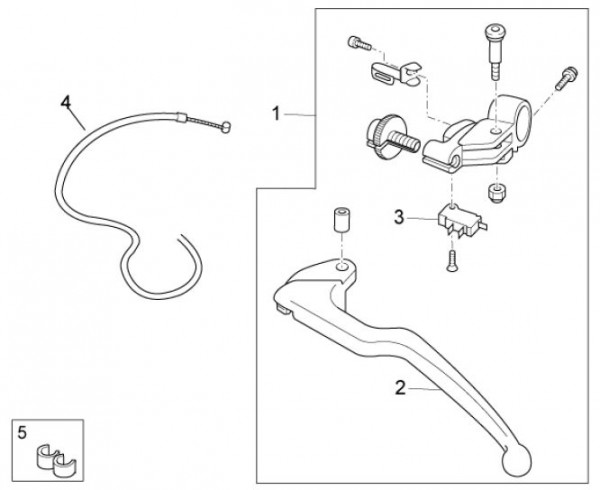 4
1
3
2
5