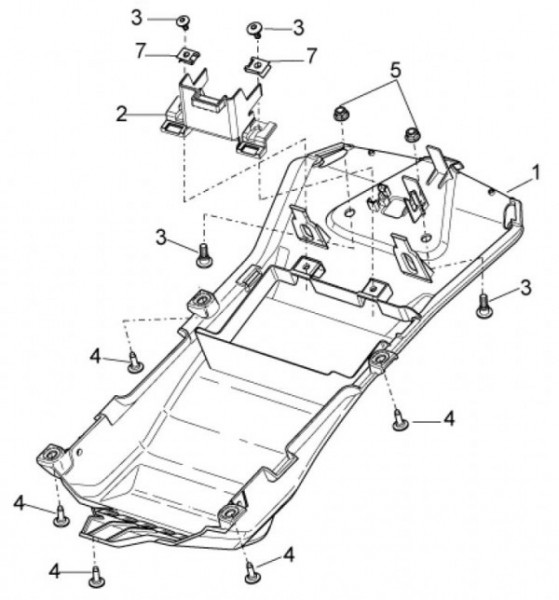 3
3
7
7
5
2
1
3
3
4
4
4
4
4