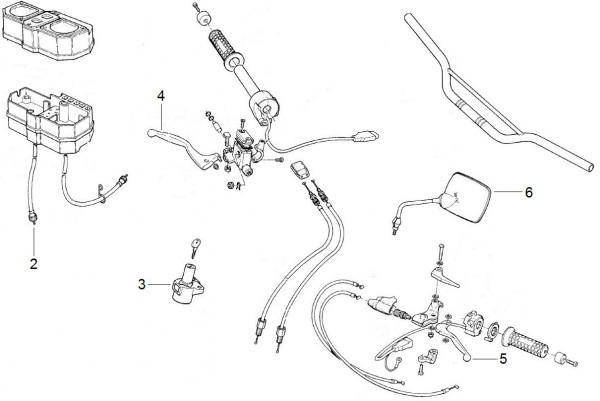 4
6
2
3
5