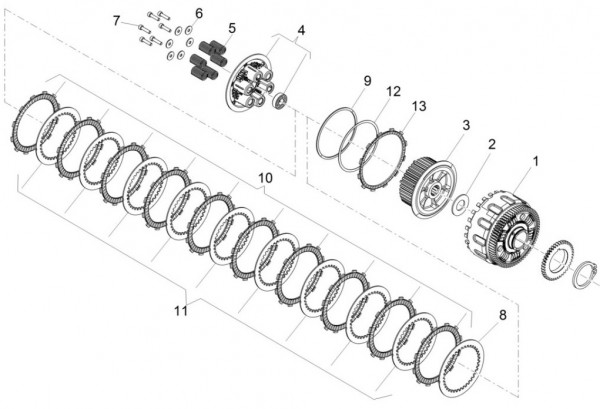 7
6
5
4
9
12
13
3
2
1
10
11
8