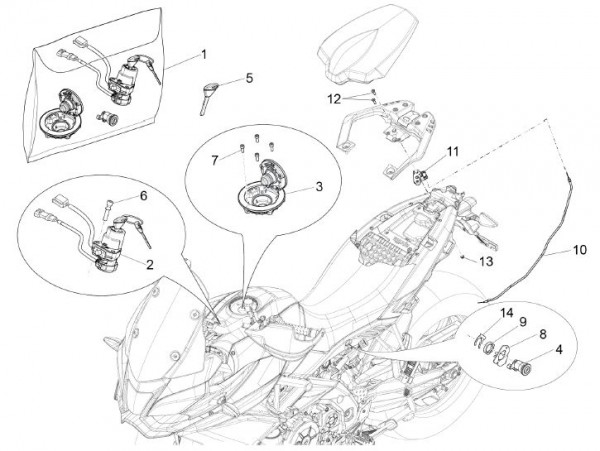 1
5
12
7
3
11
6
2
13
10
14
9
8
4