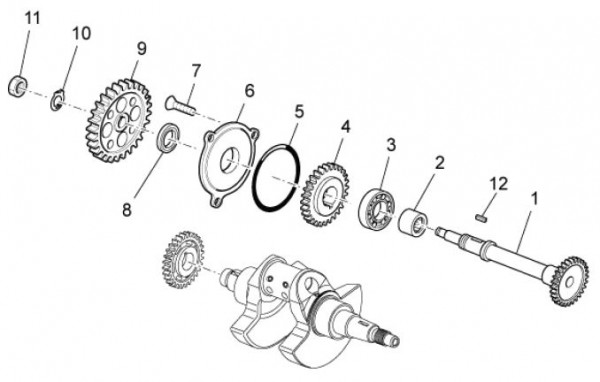 11
10
9
7
6
5
4
3
2
12
1
8