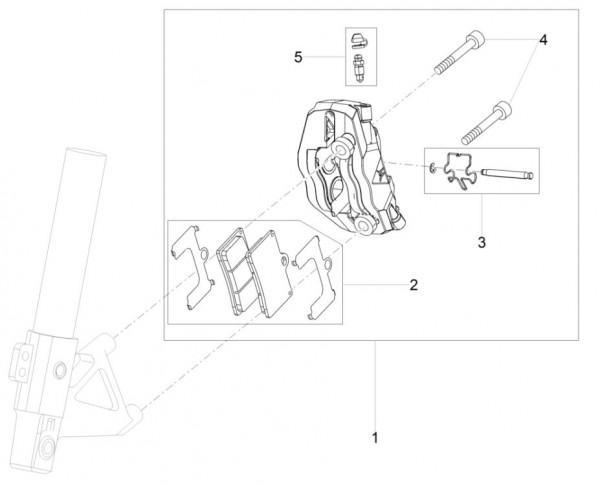 5
4
3
2
1