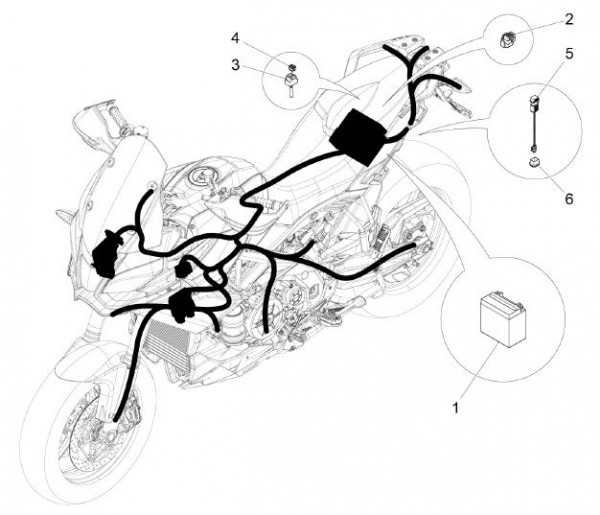 4
3
2
5
6
1