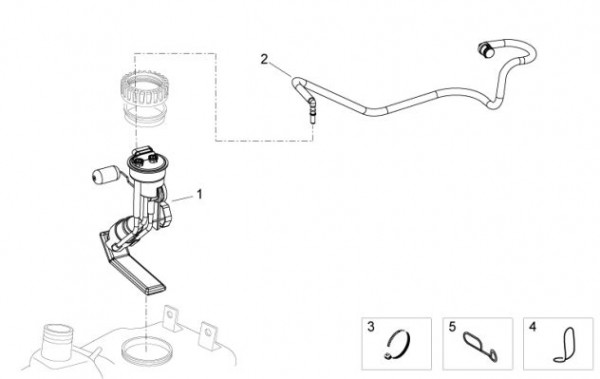 2

1

3

5

4