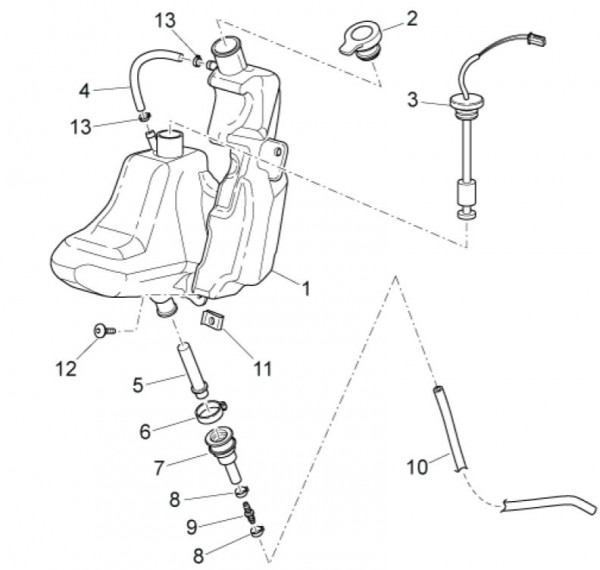 13
2
4
3
13
1
12
11
5
6
7
10
8
9
8