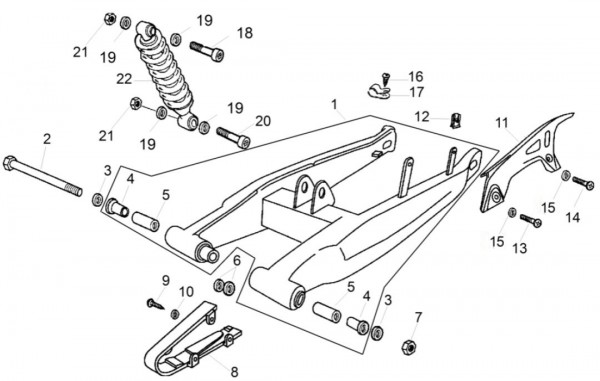 21
19
19
18
22
16
17
21
19
19
20
1
12
11
2
3
4
5
15
14
15
13
6
9
10
5
4
3
7
8