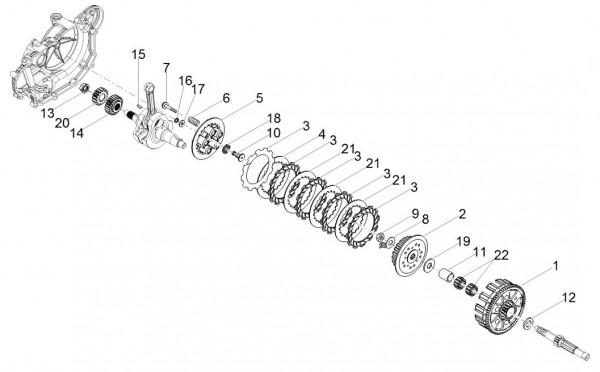 15
7
16
17
6
5
13
20
14
18
10
3
4
3
21
3
21
3
21
3
9
8
2
19
11
22
1
12