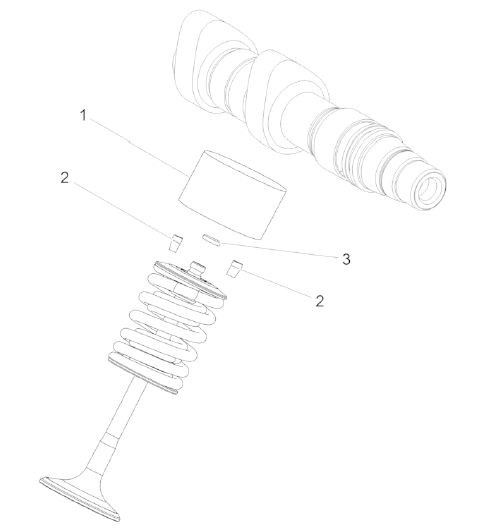 1

2

3

2