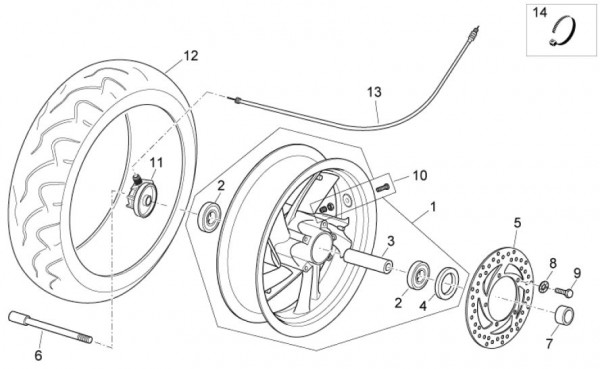 14
12
13
11
2
10
1
5
3
8
9
2
4
7
6