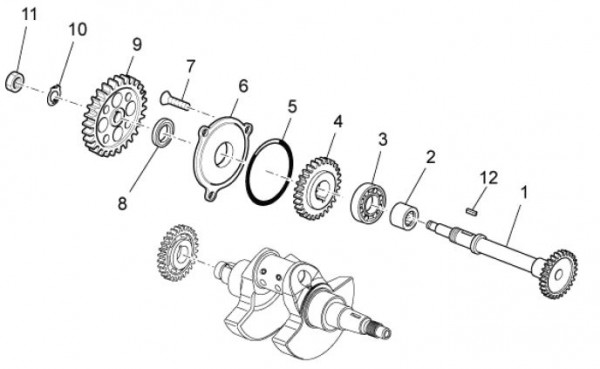 11
10
9
7
6
5
4
3
2
12
1
8