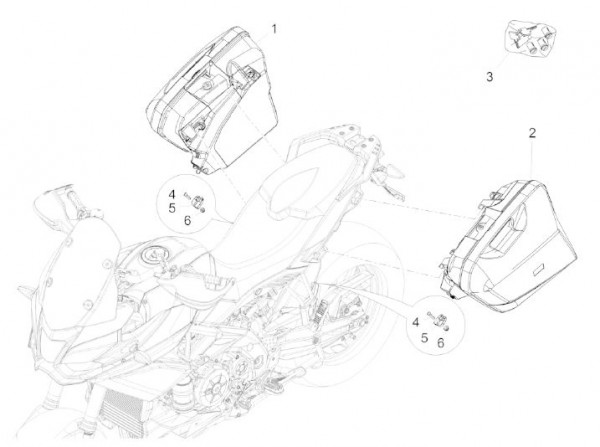 1
3
2
4
5
6
4
5
6