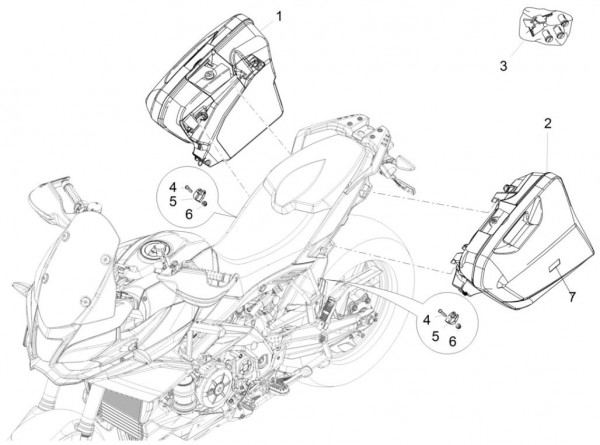 1
3
2
4
5
6
7
4
5
6