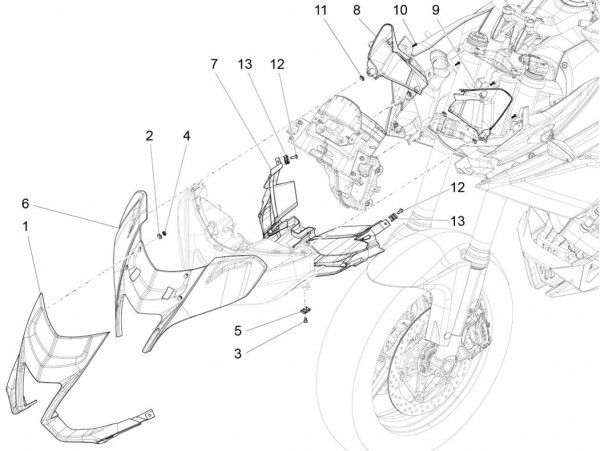 11
8
10
9
7
13
12
2
4
6
1
12
13
5
3