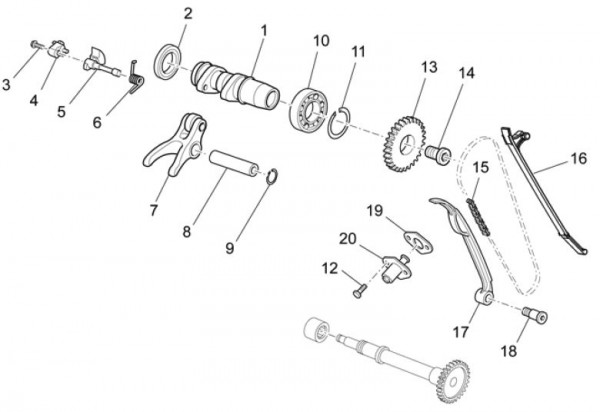 2
1
10
11
13
14
3
4
5
6
16
15
7
8
9
19
20
12
17
18