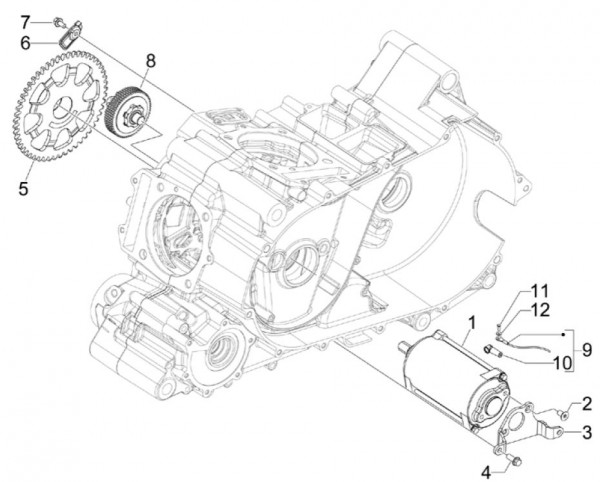 7
6
8
5
11
12
1
9
10
2
3
4