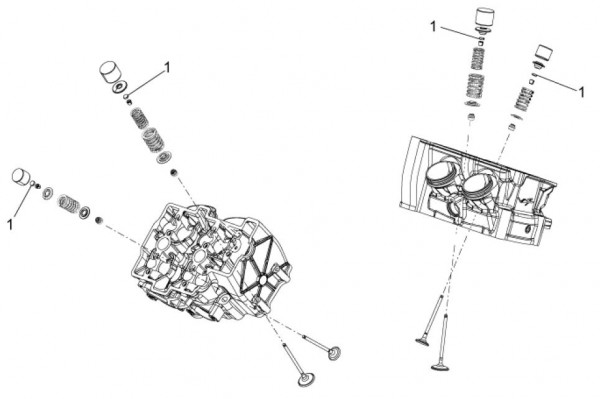 1

1

1

1