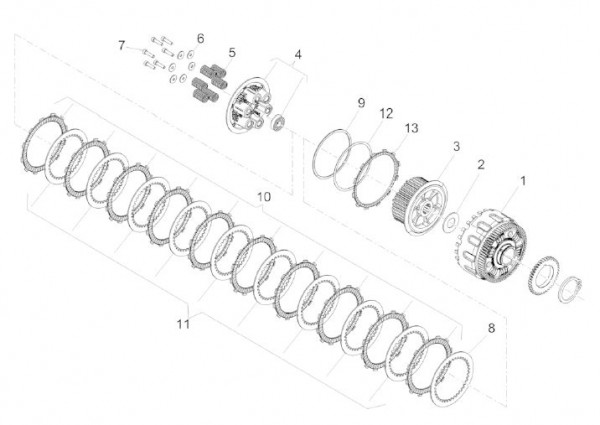 7
6
5
4
9
12
13
3
2
1
10
11
8