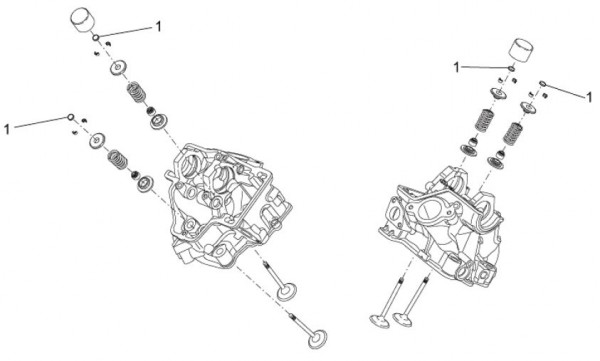 1
1
1
1