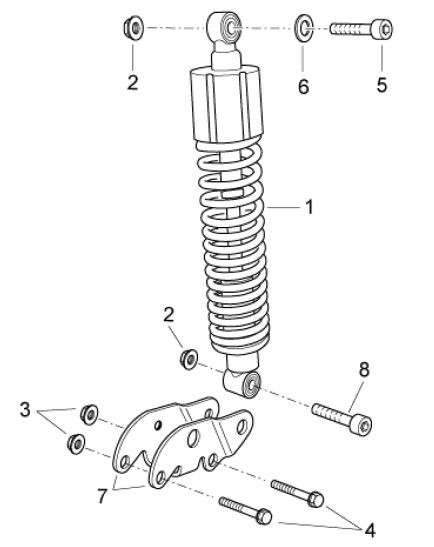 2
6
5
1
2
8
3
7
4