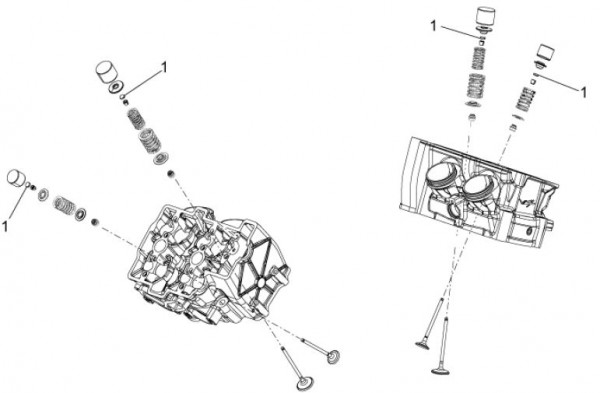 1
1
1
1