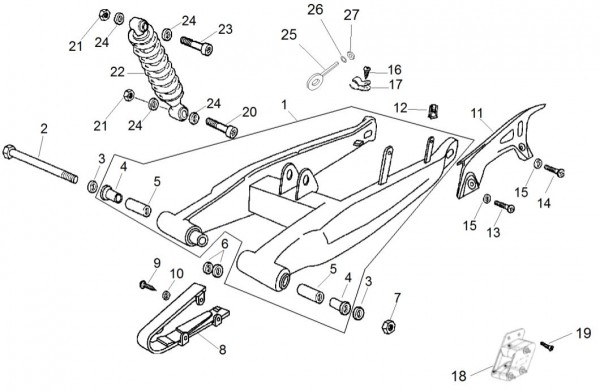 21
24
24
23
26
27
25
16
17
22
21
24
24
20
1
12
11
2
3
4
5
15
14
15
13
6
9
10
5
4
3
7
8
19
18