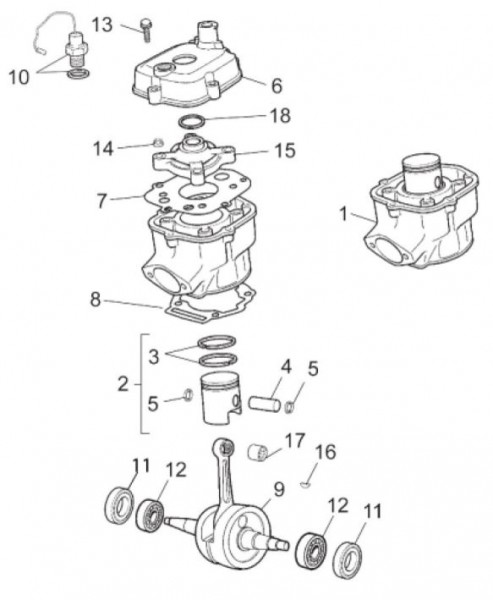 13
10
6
18
14
15
7
1
8
3
2
4
5
5
17
16
11
12
9
12
11