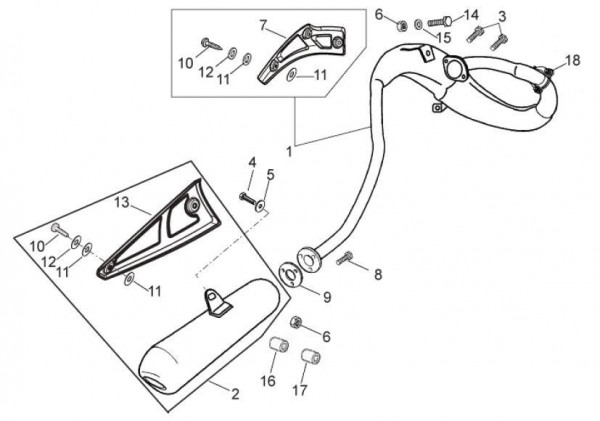 7
6
14
3
15
10
12
11
11
18
1
4
5
13
10
12
11
11
8
9
6
16
17
2