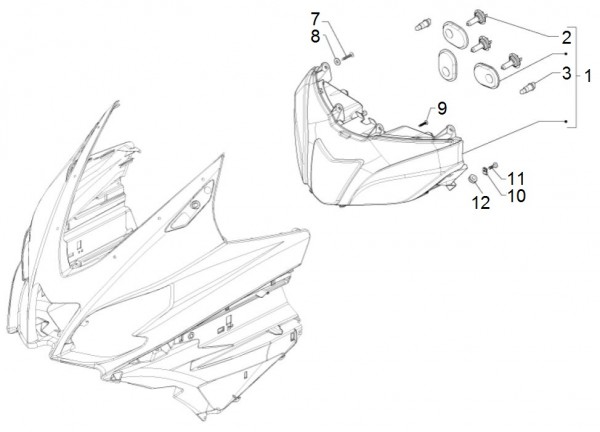 7
8
2
3
1
9
11
10
12