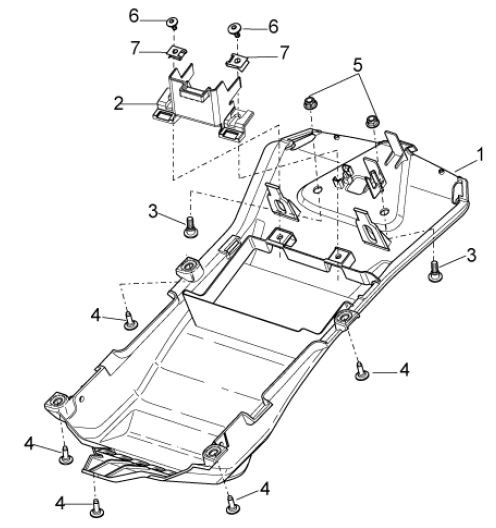 6
6
7
7
5
2
1
3
3
4
4
4
4
4