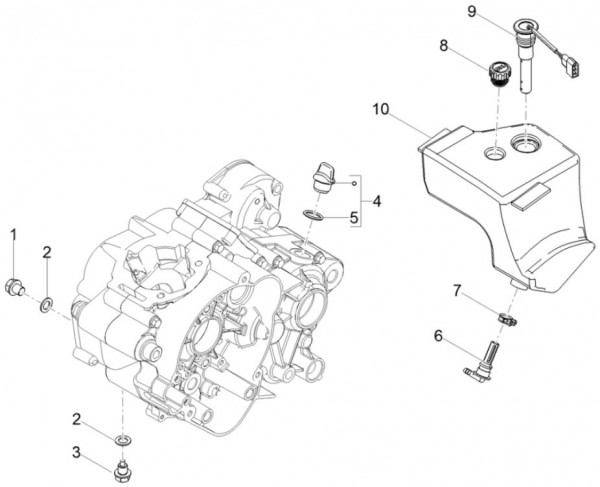 9
8
10
4
5
1
2
7
6
2
3