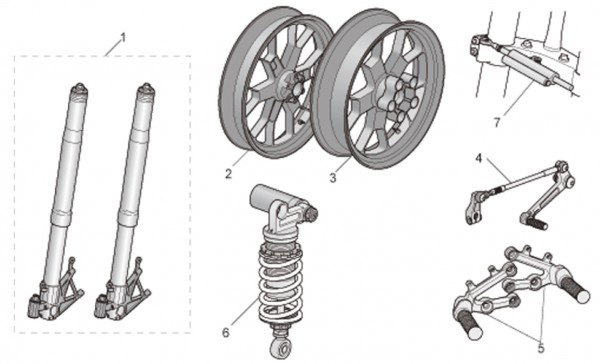 1
2
3
7
4
6
5