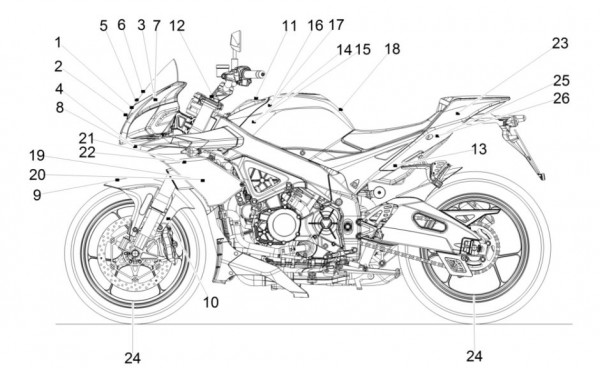 5 6 3 7 12
1
2
4
8
21
22
19
20
9
11 16 17
14 15
18
23
25
26
13
10
24
24