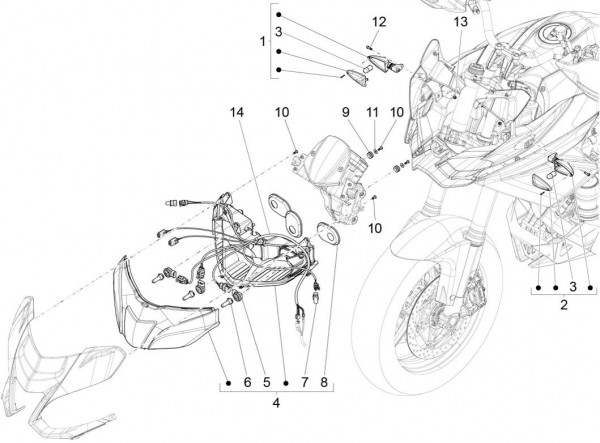 1
3
12
13
14
10
9
11
10
10
3
2
6
5
7
8
4