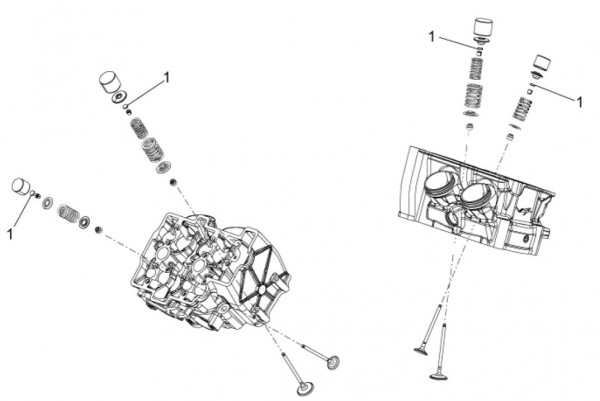 1
1
1
1