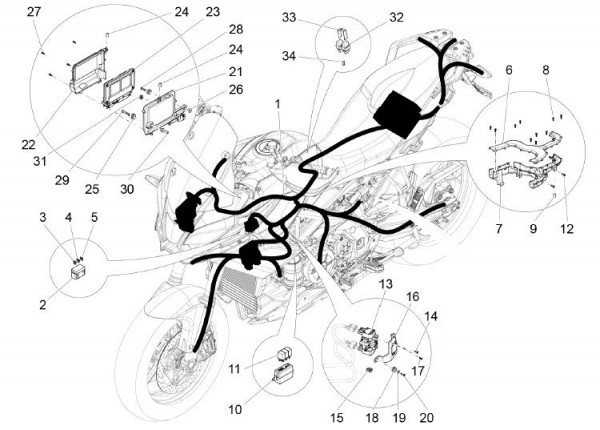 27
24
23
28
24
21
26
22
31
29
25
30
33
32
34
1
6
8
7
9
12
3
4
5
2
13
16
14
17
11
10
15
18
19
20