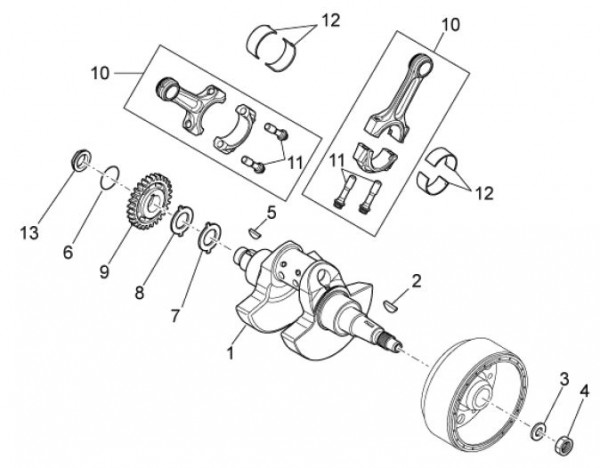 12
10
10
11
11
12
13
6
9
8
7
5
2
1
3
4